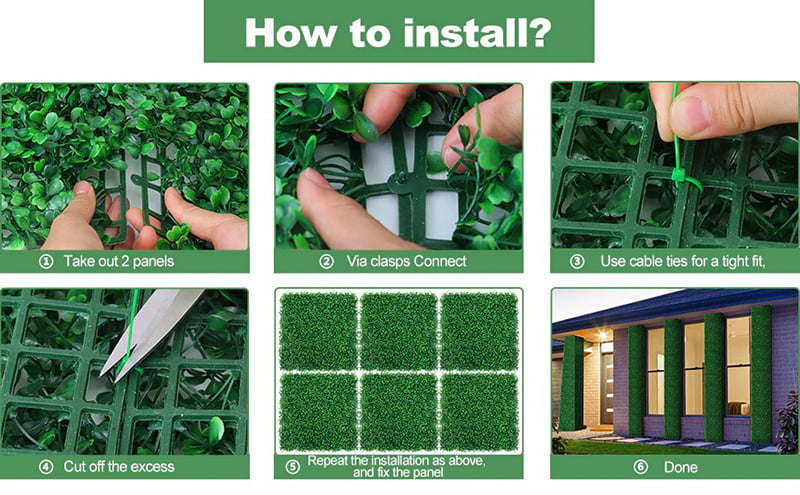 How to install?

① Take out 2 panels

② Via clasps Connect

③ Use cable ties for a tight fit,

④ Cut off the excess

⑤ Repeat the installation as above, and fix the panel

⑥ Done